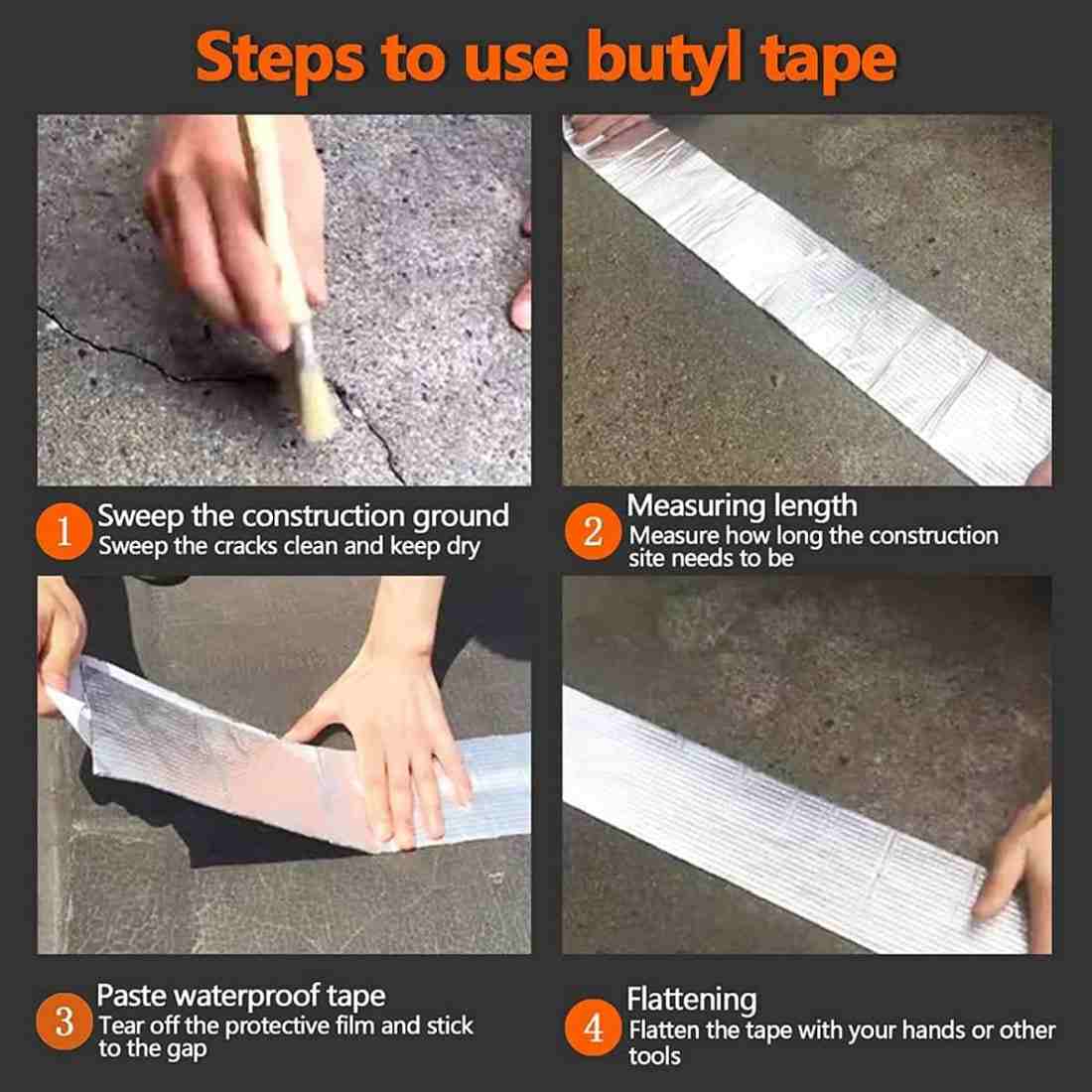 Steps to use butyl tape

1 Sweep the construction ground
Sweep the cracks clean and keep dry

2 Measuring length
Measure how long the construction site needs to be

3 Paste waterproof tape
Tear off the protective film and stick to the gap

4 Flattening
Flatten the tape with your hands or other tools