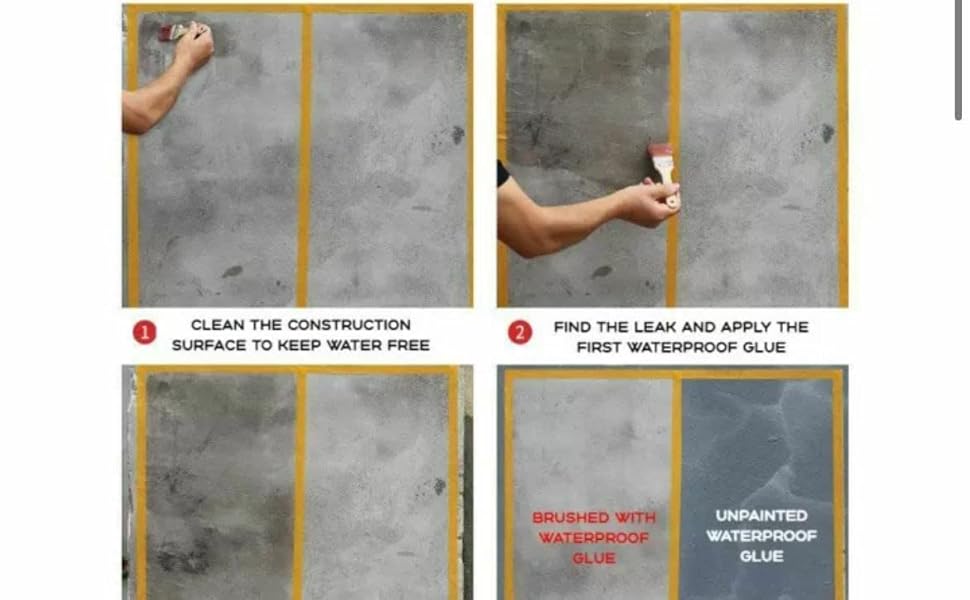 1 CLEAN THE CONSTRUCTION SURFACE TO KEEP WATER FREE

2 FIND THE LEAK AND APPLY THE FIRST WATERPROOF GLUE

BRUSHED WITH WATERPROOF GLUE

UNPAINTED WATERPROOF GLUE