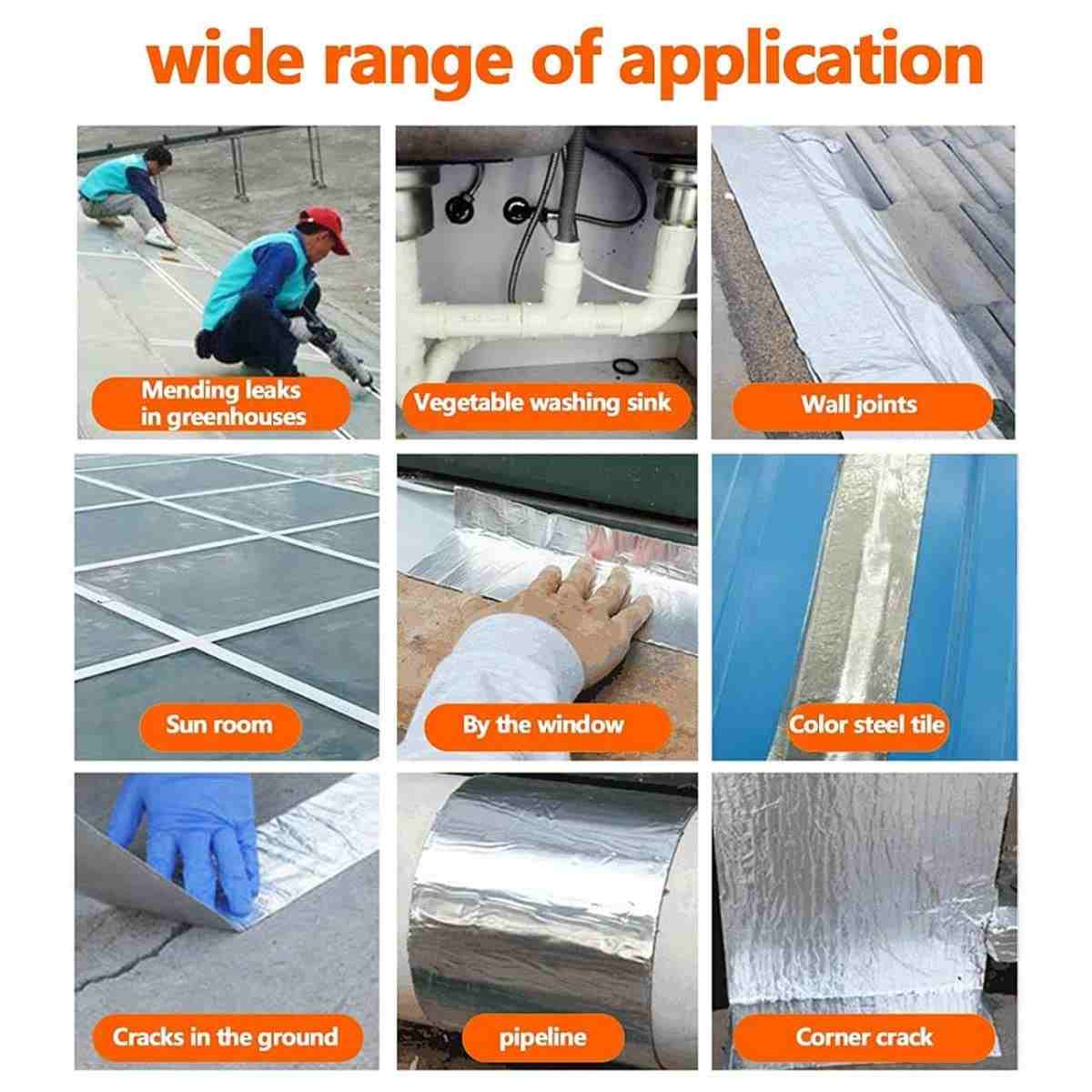 wide range of application

Mending leaks in greenhouses

Vegetable washing sink

Wall joints

Sun room

By the window

Color steel tile

Cracks in the ground

pipeline

Corner crack